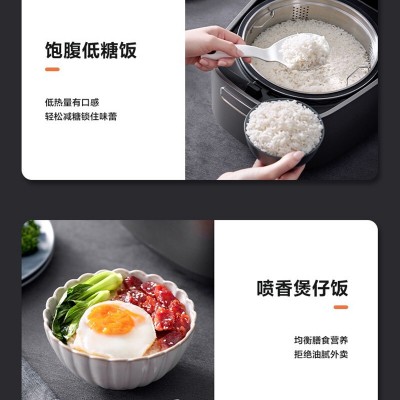 饱腹低糖饭

低热量有口感
轻松减糖锁住味蕾

喷香煲仔饭

均衡膳食营养
拒绝油腻外卖