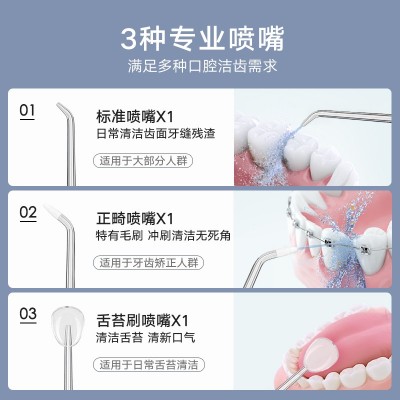 3种专业喷嘴
满足多种口腔洁齿需求

01
标准喷嘴X1
日常清洁齿面牙缝残渣
适用于大部分人群

02
正畸喷嘴X1
特有毛刷 冲刷清洁无死角
适用于牙齿矫正人群

03
舌苔刷喷嘴X1
清洁舌苔 清新口气
适用于日常舌苔清洁