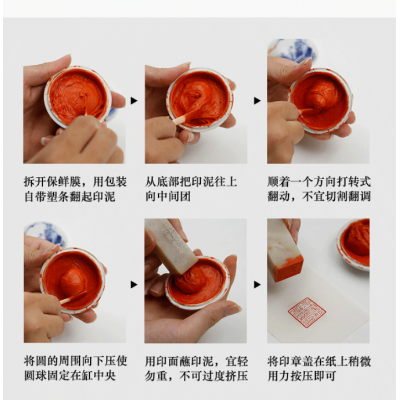 拆开保鲜膜，用包装自带塑条翻起印泥

从底部把印泥往上向中间团

顺着一个方向打转式翻动，不宜切割翻调

将圆的周围向下压使圆球固定在缸中央

用印面蘸印泥，宜轻勿重，不可过度挤压

将印章盖在纸上稍微用力按压即可