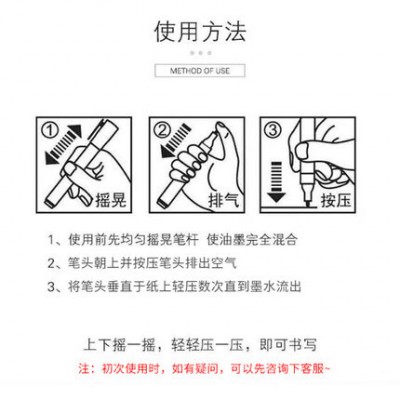 使用方法

METHOD OF USE

① 摇晃

② 排气

③ 按压

1、使用前先均匀摇晃笔杆 使油墨完全混合

2、笔头朝上并按压笔头排出空气

3、将笔头垂直于纸上轻压数次直到墨水流出

上下摇一摇，轻轻压一压，即可书写

注：初次使用时，如有疑问，可以先咨询下客服~