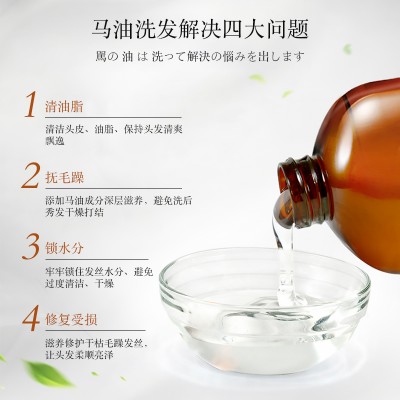 马油洗发解决四大问题

馬の 油 は 洗って解決の悩みを出します

1 清油脂

清洁头皮、油脂、保持头发清爽飘逸

2 抚毛躁

添加马油成分深层滋养、避免洗后秀发干燥打结

3 锁水分

牢牢锁住发丝水分、避免过度清洁、干燥

4 修复受损

滋养修护干枯毛躁发丝、让头发柔顺亮泽