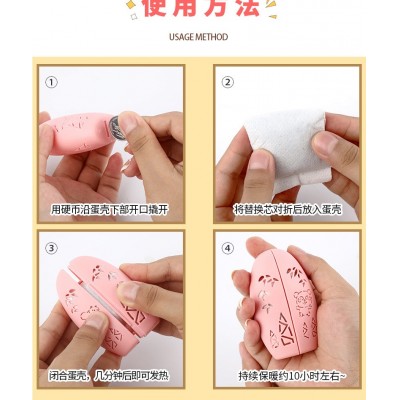 使用方法

USAGE METHOD

①
用硬币沿蛋壳下部开口撬开

②
将替换芯对折后放入蛋壳

③
闭合蛋壳，几分钟后即可发热

④
持续保暖约10小时左右~