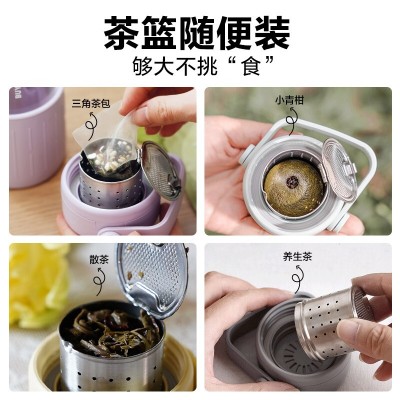 茶篮随便装
够大不挑“食”

三角茶包

小青柑

散茶

养生茶