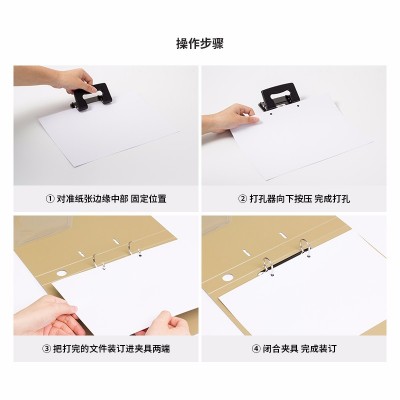 操作步骤

① 对准纸张边缘中部 固定位置

② 打孔器向下按压 完成打孔

③ 把打完的文件装订进夹具两端

④ 闭合夹具 完成装订