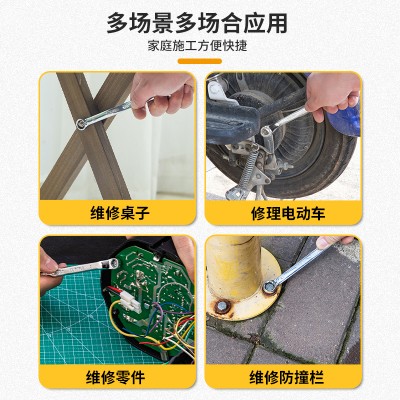 多场景多场合应用
家庭施工方便快捷

维修桌子

修理电动车

维修零件

维修防撞栏