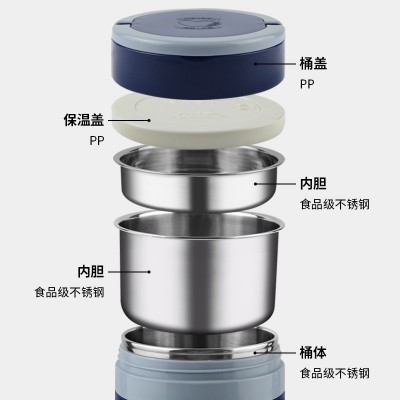 桶盖
PP

保温盖
PP

内胆
食品级不锈钢

内胆
食品级不锈钢

桶体
食品级不锈钢